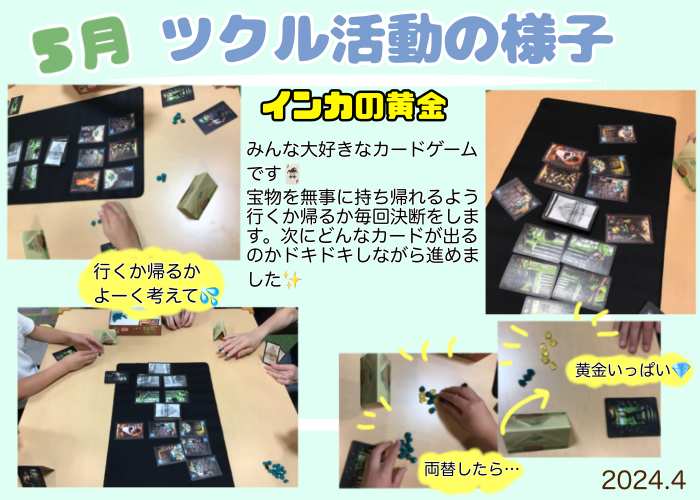 5月 ツクル活動の様子

インカの黄金

みんな大好きなカードゲームです
宝物を無事に持ち帰れるよう行くか帰るか毎回決断をします。次にどんなカードが出るのかドキドキしながら進めました✨

行くか帰るか
よーく考えて💦

黄金いっぱい💎

両替したら…

2024.4