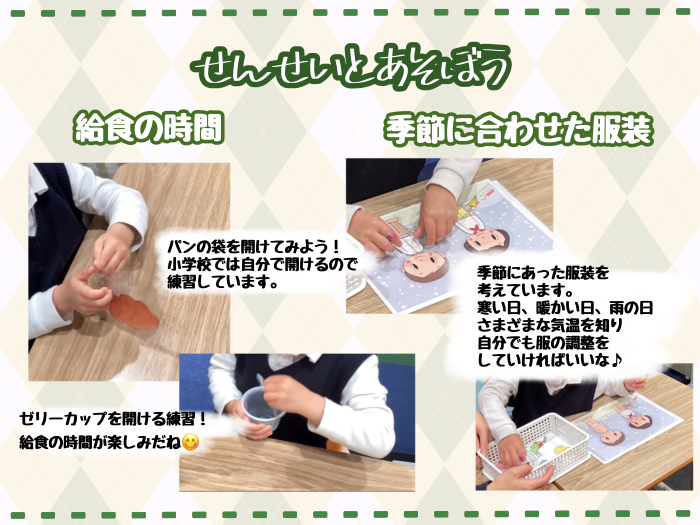 せんせいとあそぼう

給食の時間

パンの袋を開けてみよう！
小学校では自分で開けるので
練習しています。

ゼリーカップを開ける練習！
給食の時間が楽しみだね😋

季節に合わせた服装

季節にあった服装を
考えています。
寒い日、暖かい日、雨の日
さまざまな気温を知り
自分でも服の調整を
していければいいな♪